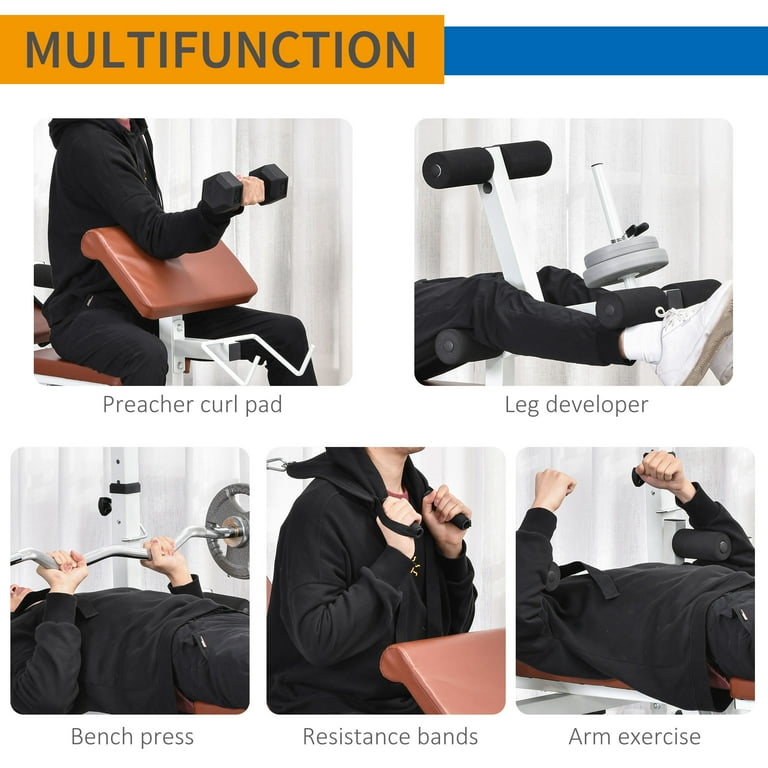 MULTIFUNCTION

Preacher curl pad

Leg developer

Bench press

Resistance bands

Arm exercise