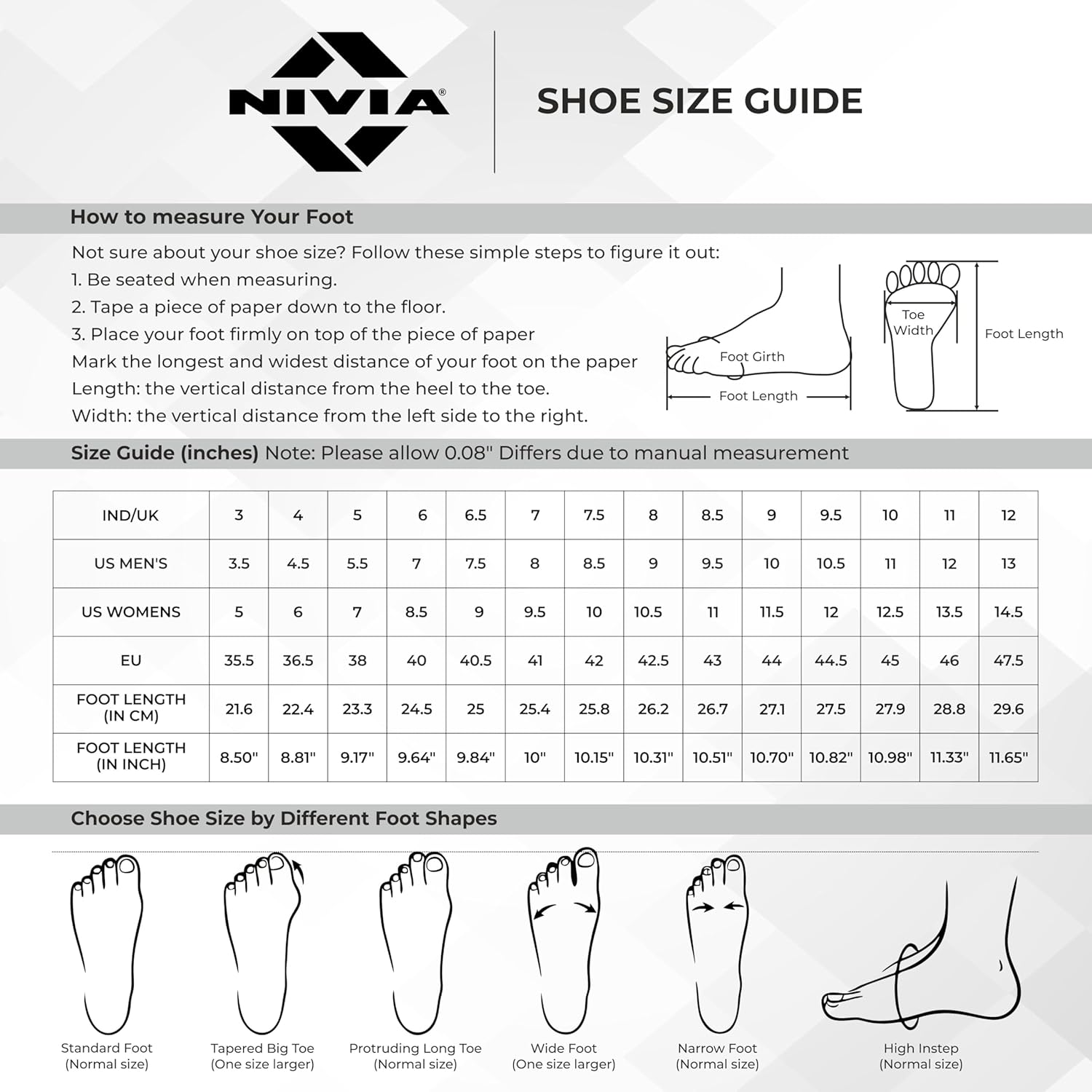 NIVIA®

SHOE SIZE GUIDE

How to measure Your Foot

Not sure about your shoe size? Follow these simple steps to figure it out:
1. Be seated when measuring.
2. Tape a piece of paper down to the floor.
3. Place your foot firmly on top of the piece of paper
Mark the longest and widest distance of your foot on the paper
Length: the vertical distance from the heel to the toe.
Width: the vertical distance from the left side to the right.

Foot Girth
Foot Length
Toe Width
Foot Length

Size Guide (inches) Note: Please allow 0.08" Differs due to manual measurement

| IND/UK | 3 | 4 | 5 | 6 | 6.5 | 7 | 7.5 | 8 | 8.5 | 9 | 9.5 | 10 | 11 | 12 |
|---|---|---|---|---|---|---|---|---|---|---|---|---|---|---|
| US MEN'S | 3.5 | 4.5 | 5.5 | 7 | 7.5 | 8 | 8.5 | 9 | 9.5 | 10 | 10.5 | 11 | 12 | 13 |
| US WOMENS | 5 | 6 | 7 | 8.5 | 9 | 9.5 | 10 | 10.5 | 11 | 11.5 | 12 | 12.5 | 13.5 | 14.5 |
| EU | 35.5 | 36.5 | 38 | 40 | 40.5 | 41 | 42 | 42.5 | 43 | 44 | 44.5 | 45 | 46 | 47.5 |
| FOOT LENGTH (IN CM) | 21.6 | 22.4 | 23.3 | 24.5 | 25 | 25.4 | 25.8 | 26.2 | 26.7 | 27.1 | 27.5 | 27.9 | 28.8 | 29.6 |
| FOOT LENGTH (IN INCH) | 8.50" | 8.81" | 9.17" | 9.64" | 9.84" | 10" | 10.15" | 10.31" | 10.51" | 10.70" | 10.82" | 10.98" | 11.33" | 11.65" |

Choose Shoe Size by Different Foot Shapes

Standard Foot (Normal size)
Tapered Big Toe (One size larger)
Protruding Long Toe (Normal size)
Wide Foot (One size larger)
Narrow Foot (Normal size)
High Instep (Normal size)